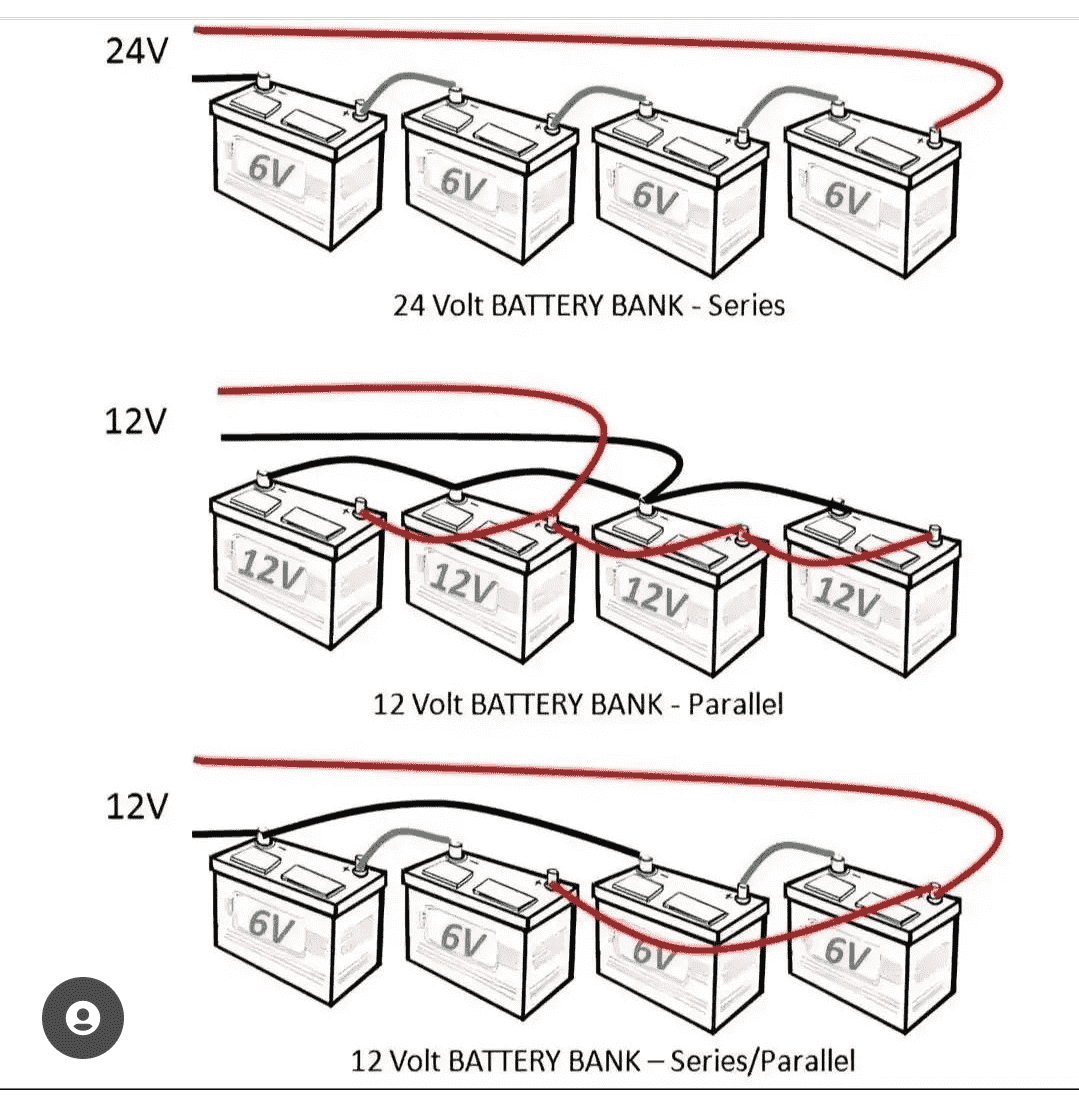 24V

6V 6V 6V 6V

24 Volt BATTERY BANK - Series

12V

12V 12V 12V 12V

12 Volt BATTERY BANK - Parallel

12V

6V 6V 6V 6V

12 Volt BATTERY BANK – Series/Parallel